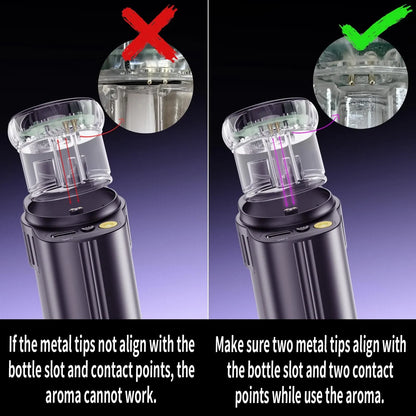 If the metal tips not align with the bottle slot and contact points, the aroma cannot work.

Make sure two metal tips align with the bottle slot and two contact points while use the aroma.