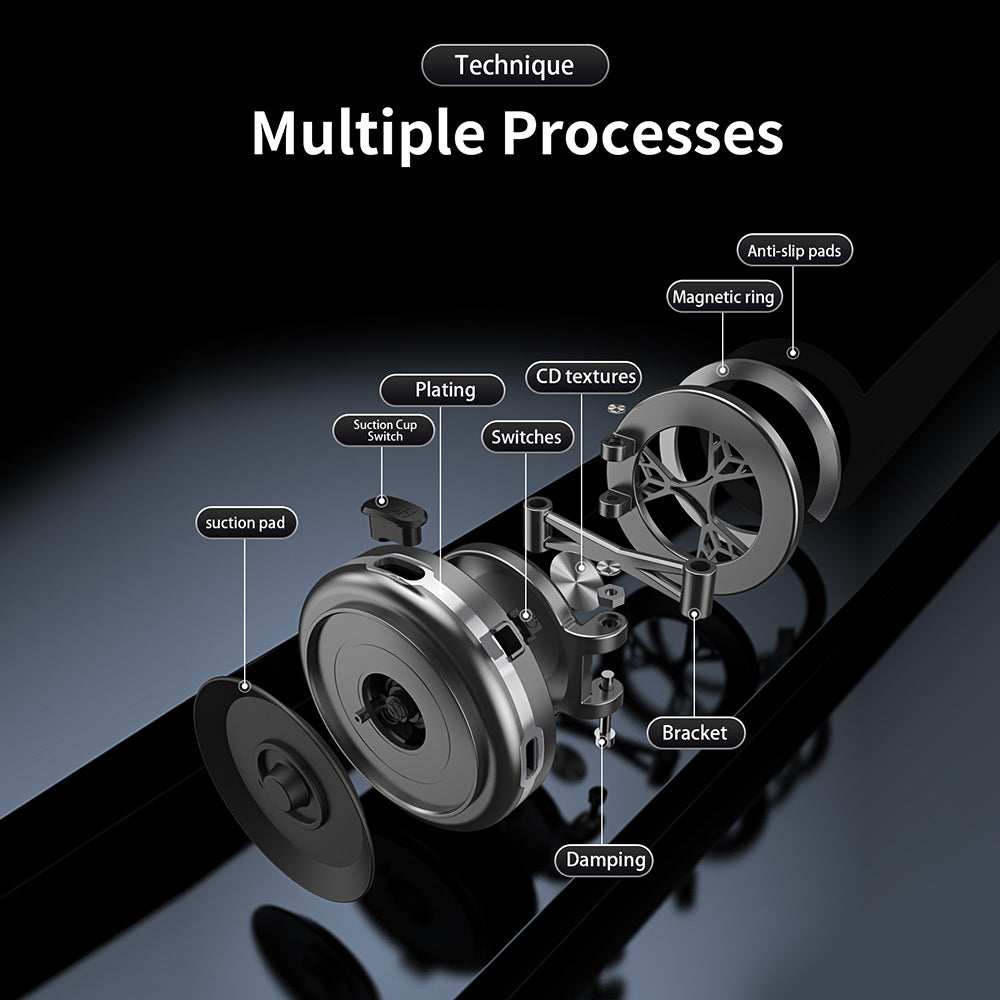 Technique

Multiple Processes

Anti-slip pads

Magnetic ring

Plating

CD textures

Suction Cup Switch

Switches

suction pad

Bracket

Damping