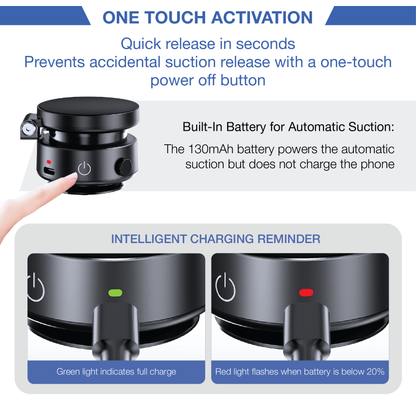 ONE TOUCH ACTIVATION

Quick release in seconds
Prevents accidental suction release with a one-touch power off button

Built-In Battery for Automatic Suction:

The 130mAh battery powers the automatic suction but does not charge the phone

INTELLIGENT CHARGING REMINDER

Green light indicates full charge

Red light flashes when battery is below 20%