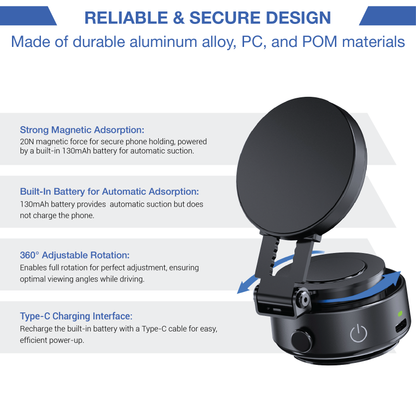 RELIABLE & SECURE DESIGN

Made of durable aluminum alloy, PC, and POM materials

Strong Magnetic Adsorption:
20N magnetic force for secure phone holding, powered by a built-in 130mAh battery for automatic suction.

Built-In Battery for Automatic Adsorption:
130mAh battery provides automatic suction but does not charge the phone.

360° Adjustable Rotation:
Enables full rotation for perfect adjustment, ensuring optimal viewing angles while driving.

Type-C Charging Interface:
Recharge the built-in battery with a Type-C cable for easy, efficient power-up.