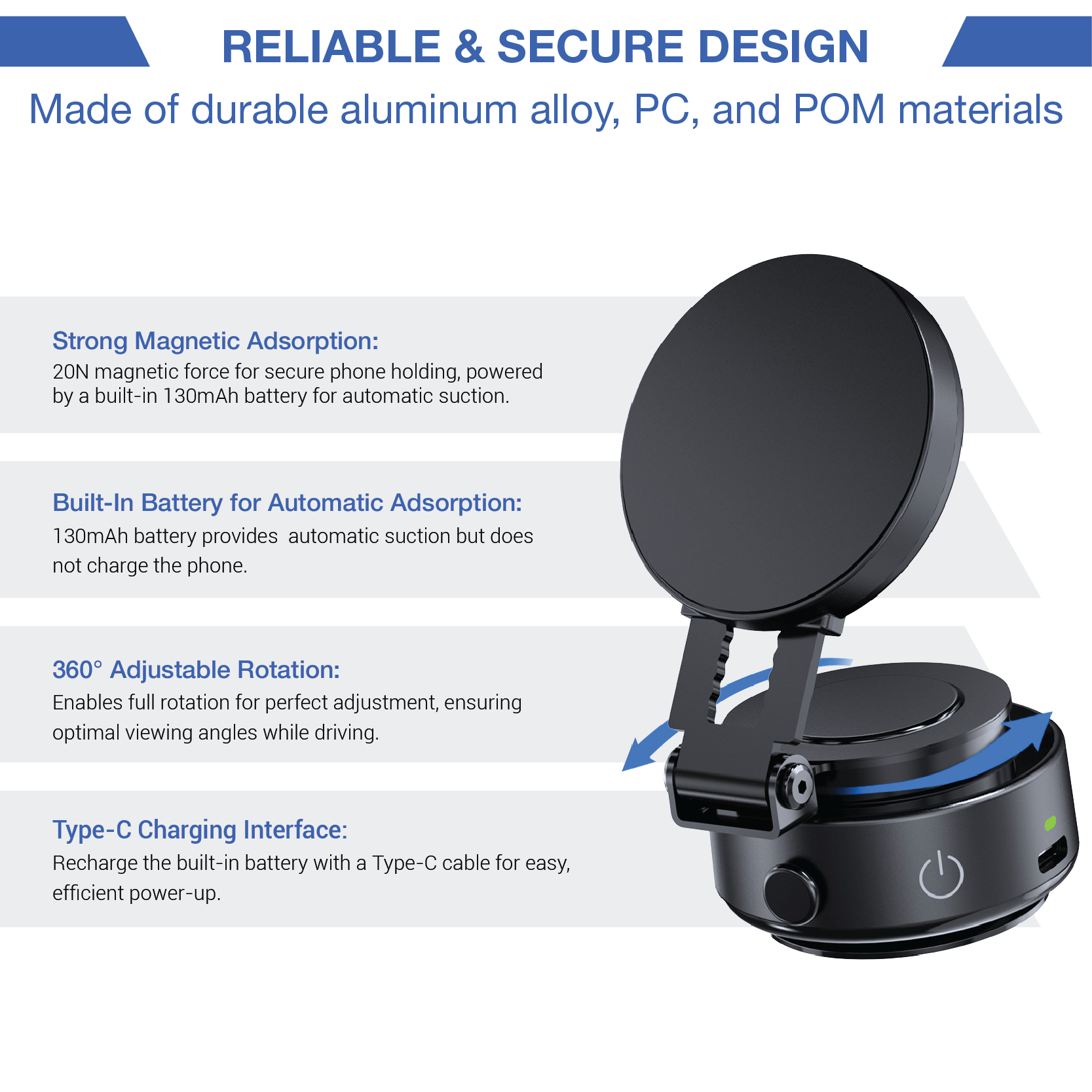 RELIABLE & SECURE DESIGN

Made of durable aluminum alloy, PC, and POM materials

Strong Magnetic Adsorption:
20N magnetic force for secure phone holding, powered by a built-in 130mAh battery for automatic suction.

Built-In Battery for Automatic Adsorption:
130mAh battery provides  automatic suction but does not charge the phone.

360° Adjustable Rotation:
Enables full rotation for perfect adjustment, ensuring optimal viewing angles while driving.

Type-C Charging Interface:
Recharge the built-in battery with a Type-C cable for easy, efficient power-up.