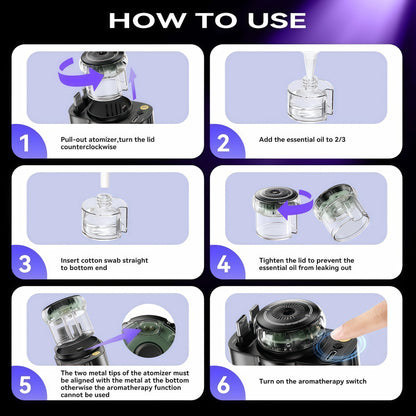 HOW TO USE

1
Pull-out atomizer,turn the lid counterclockwise

2
Add the essential oil to 2/3

3
Insert cotton swab straight to bottom end

4
Tighten the lid to prevent the essential oil from leaking out

5
The two metal tips of the atomizer must be aligned with the metal at the bottom otherwise the aromatherapy function cannot be used

6
Turn on the aromatherapy switch