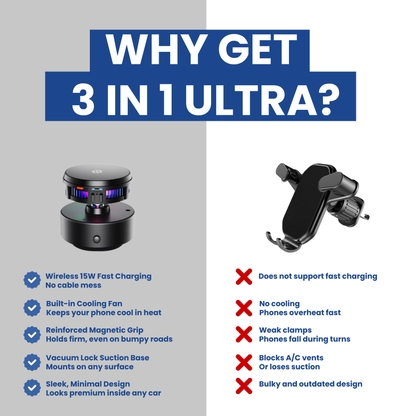 WHY GET
3 IN 1 ULTRA?

Wireless 15W Fast Charging
No cable mess

Built-in Cooling Fan
Keeps your phone cool in heat

Reinforced Magnetic Grip
Holds firm, even on bumpy roads

Vacuum Lock Suction Base
Mounts on any surface

Sleek, Minimal Design
Looks premium inside any car

Does not support fast charging

No cooling
Phones overheat fast

Weak clamps
Phones fall during turns

Blocks A/C vents
Or loses suction

Bulky and outdated design