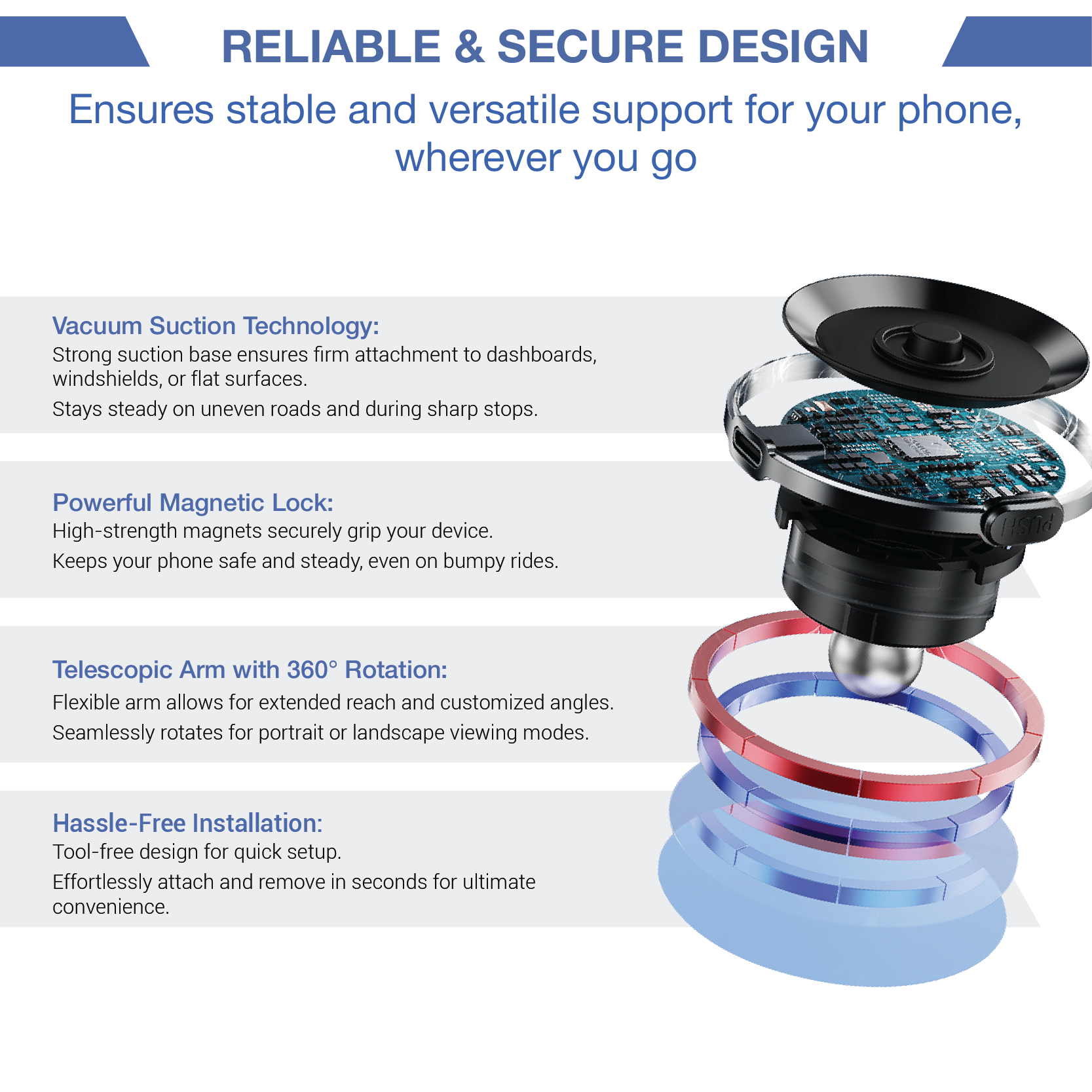 RELIABLE & SECURE DESIGN

Ensures stable and versatile support for your phone, wherever you go

Vacuum Suction Technology:
Strong suction base ensures firm attachment to dashboards, windshields, or flat surfaces.
Stays steady on uneven roads and during sharp stops.

Powerful Magnetic Lock:
High-strength magnets securely grip your device.
Keeps your phone safe and steady, even on bumpy rides.

Telescopic Arm with 360° Rotation:
Flexible arm allows for extended reach and customized angles.
Seamlessly rotates for portrait or landscape viewing modes.

Hassle-Free Installation:
Tool-free design for quick setup.
Effortlessly attach and remove in seconds for ultimate convenience.

PUSH