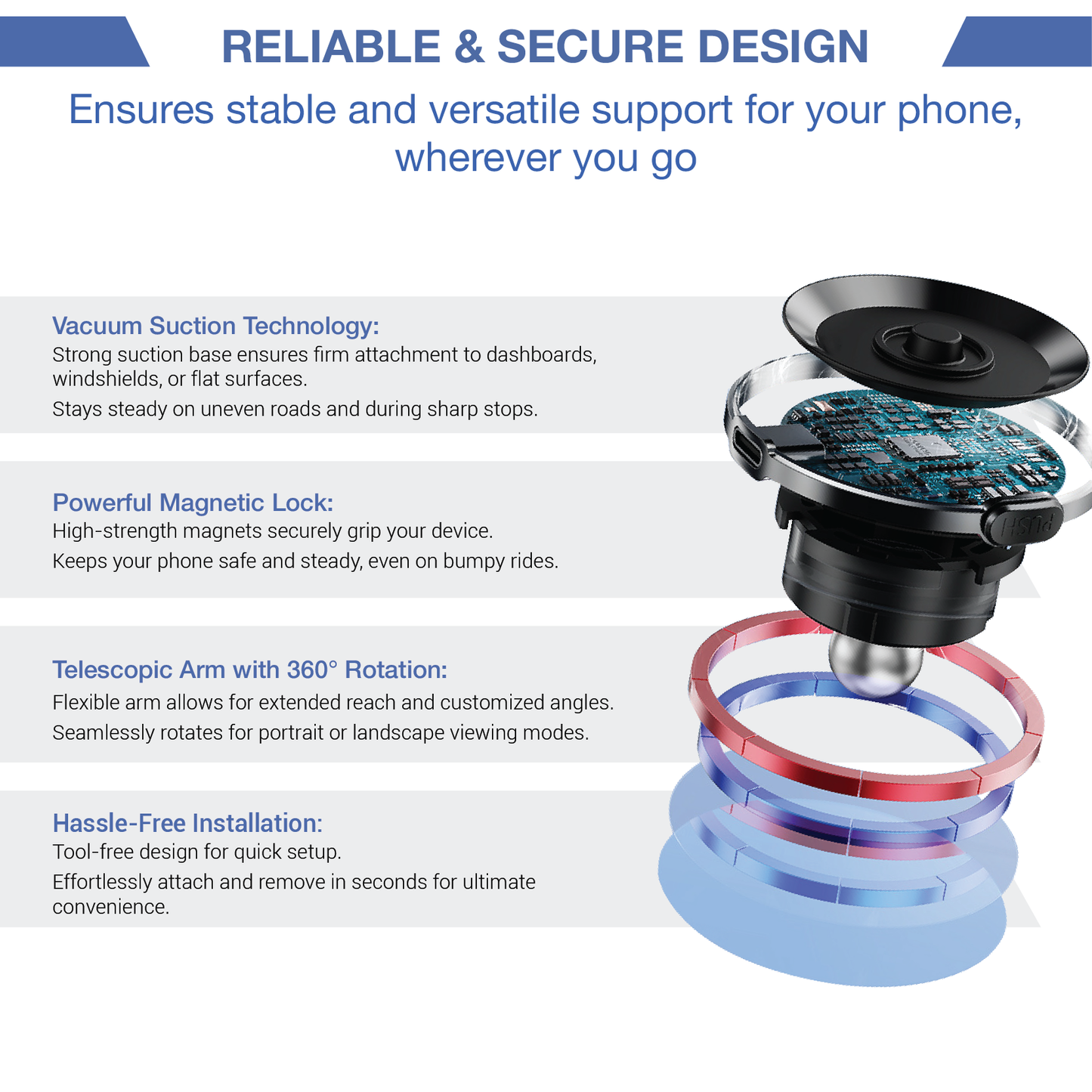 RELIABLE & SECURE DESIGN

Ensures stable and versatile support for your phone, wherever you go

Vacuum Suction Technology:
Strong suction base ensures firm attachment to dashboards, windshields, or flat surfaces.
Stays steady on uneven roads and during sharp stops.

Powerful Magnetic Lock:
High-strength magnets securely grip your device.
Keeps your phone safe and steady, even on bumpy rides.

Telescopic Arm with 360° Rotation:
Flexible arm allows for extended reach and customized angles.
Seamlessly rotates for portrait or landscape viewing modes.

Hassle-Free Installation:
Tool-free design for quick setup.
Effortlessly attach and remove in seconds for ultimate convenience.

PUSH