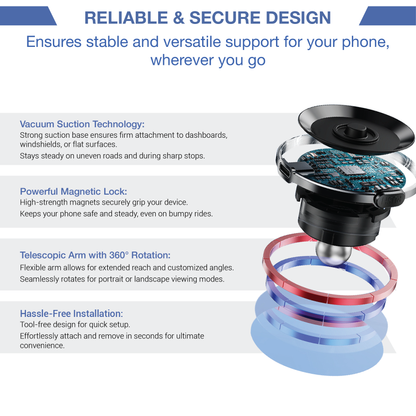 RELIABLE & SECURE DESIGN

Ensures stable and versatile support for your phone, wherever you go

Vacuum Suction Technology:
Strong suction base ensures firm attachment to dashboards, windshields, or flat surfaces.
Stays steady on uneven roads and during sharp stops.

Powerful Magnetic Lock:
High-strength magnets securely grip your device.
Keeps your phone safe and steady, even on bumpy rides.

Telescopic Arm with 360° Rotation:
Flexible arm allows for extended reach and customized angles.
Seamlessly rotates for portrait or landscape viewing modes.

Hassle-Free Installation:
Tool-free design for quick setup.
Effortlessly attach and remove in seconds for ultimate convenience.