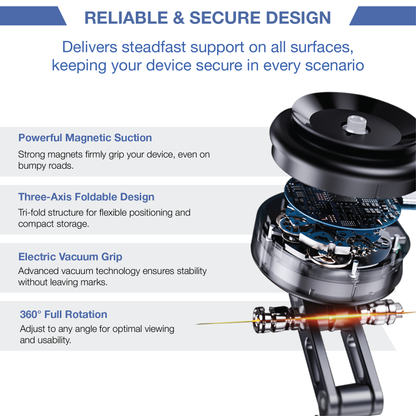 RELIABLE & SECURE DESIGN

Delivers steadfast support on all surfaces, keeping your device secure in every scenario

Powerful Magnetic Suction
Strong magnets firmly grip your device, even on bumpy roads.

Three-Axis Foldable Design
Tri-fold structure for flexible positioning and compact storage.

Electric Vacuum Grip
Advanced vacuum technology ensures stability without leaving marks.

360° Full Rotation
Adjust to any angle for optimal viewing and usability.